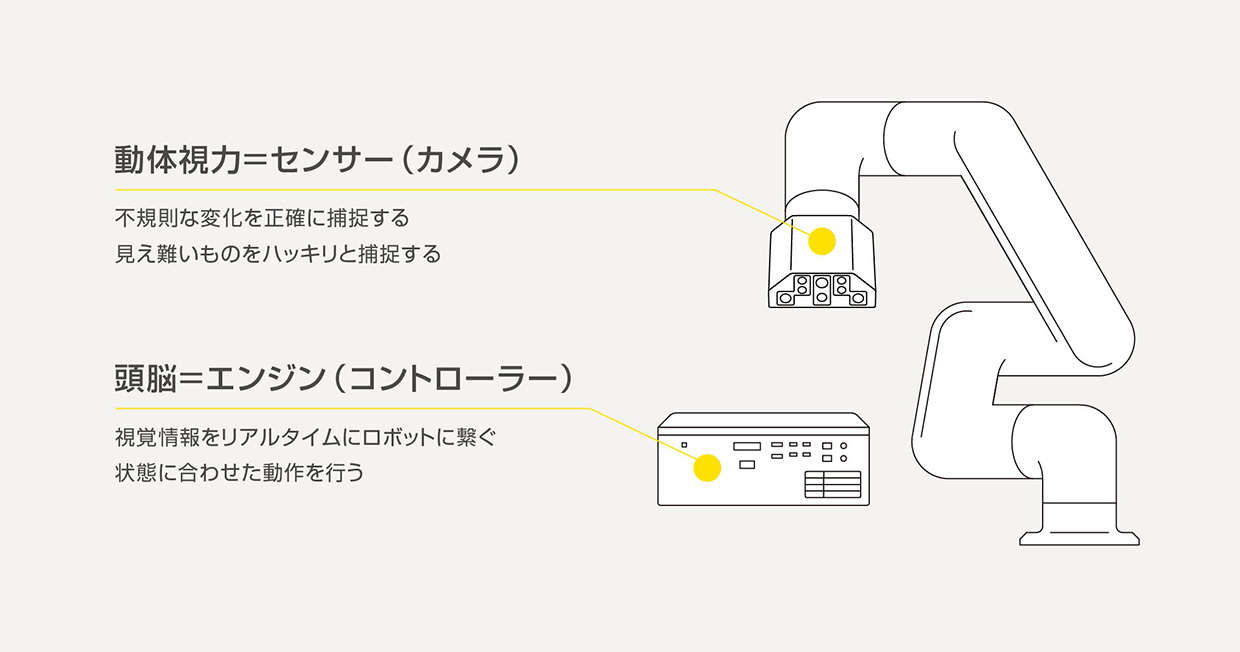 動体視力＝センサー（カメラ）

不規則な変化を正確に捕捉する
見え難いものをハッキリと捕捉する

頭脳＝エンジン（コントローラー）

視覚情報をリアルタイムにロボットに繋ぐ
状態に合わせた動作を行う